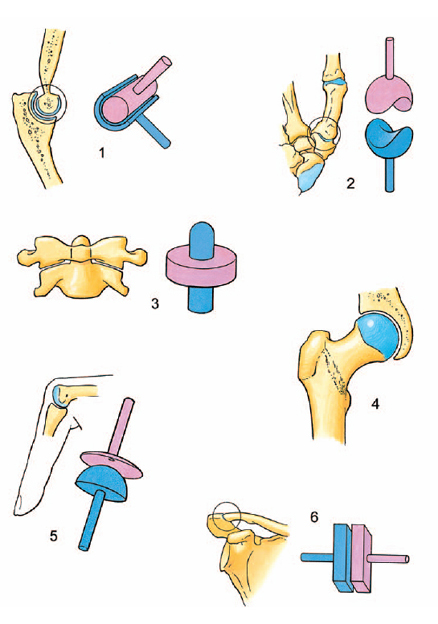 1

2

3

4

5

6